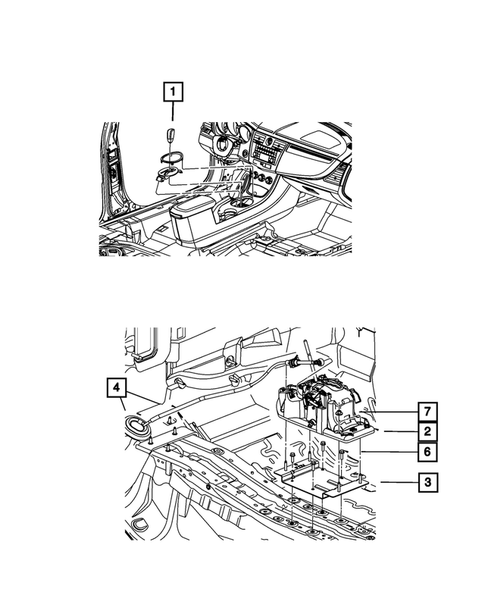 1

4

7

2

6

3