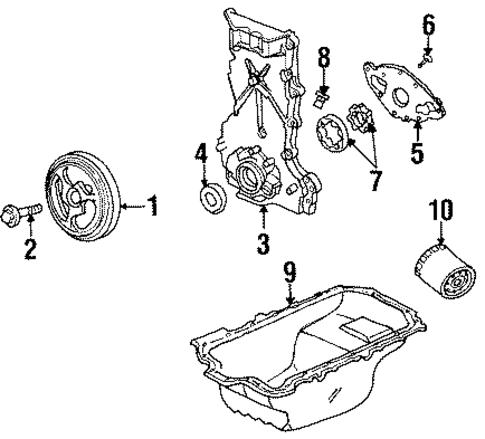 6
8
4
5
7
1
2
3
10
9