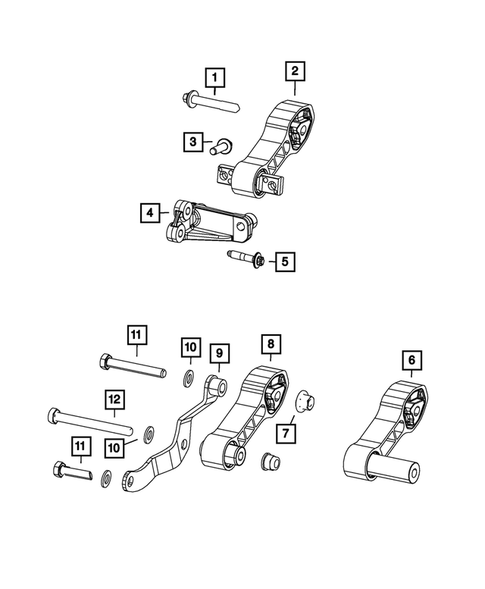 1
2
3
4
5
11
10
9
8
6
12
7
10
11