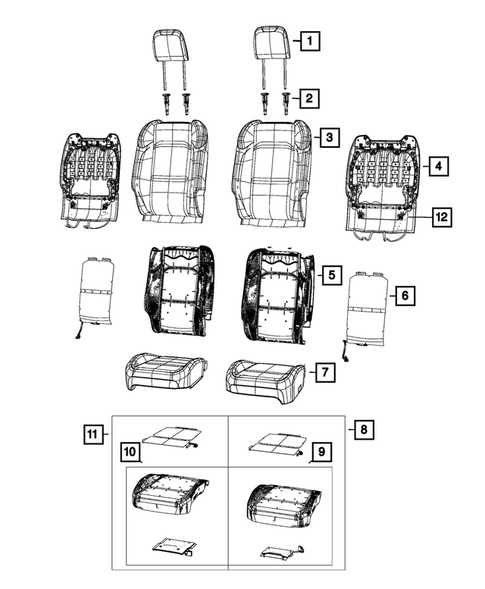 1
2
3
4
12
5
6
7
11
8
10
9