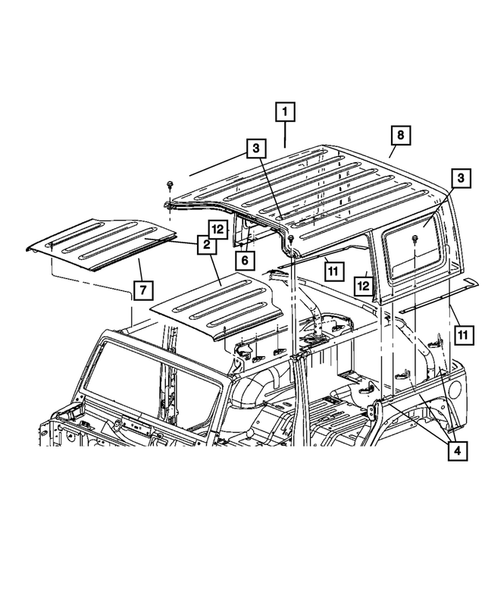 1
8
3
3
12
2
6
11
12
7
11
4