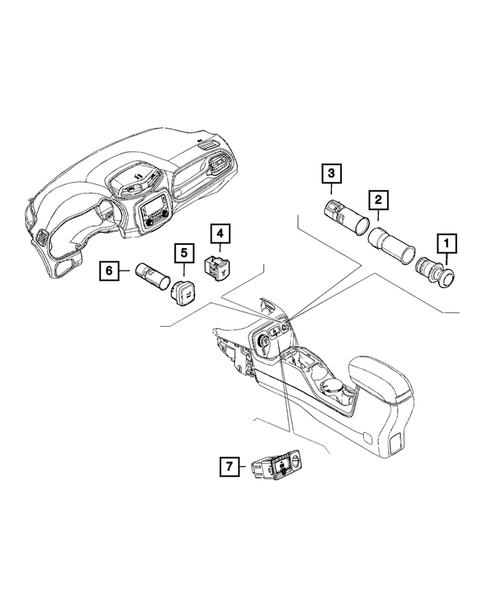 3
2
1
4
5
6
7