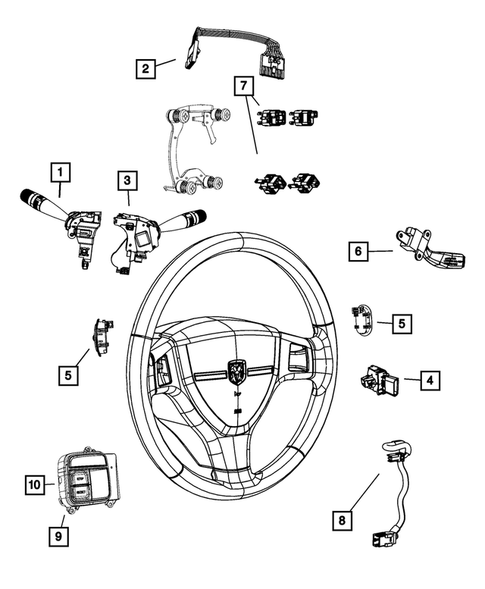 2
7
1
3
6
5
5
4
10
9
8