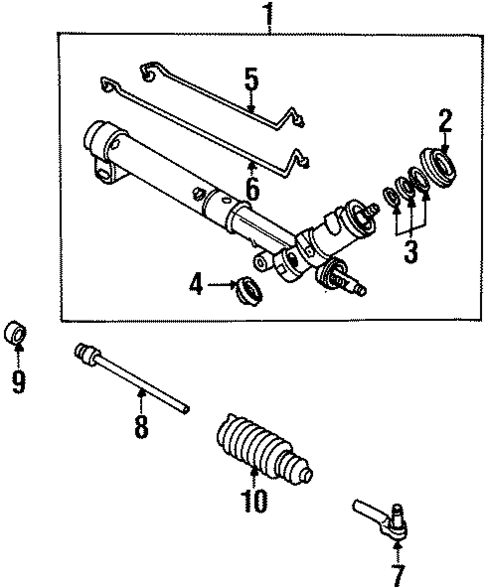 1
5
2
6
3
4
9
8
10
7