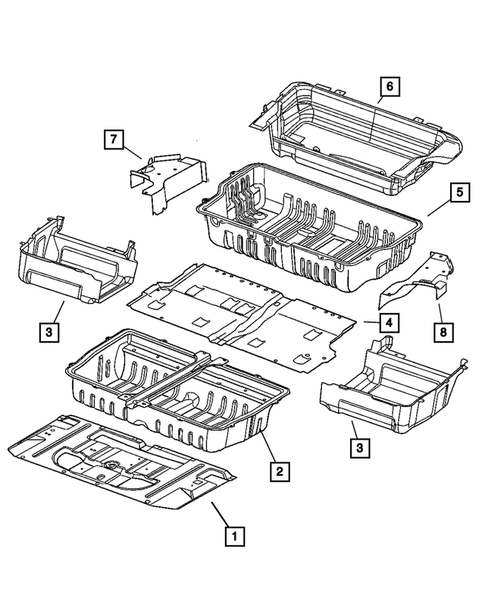 6
7
5
3
4
8
3
2
1