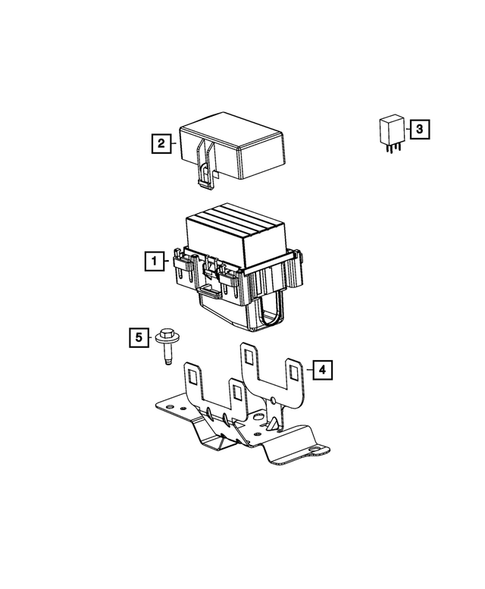 2
3
1
5
4