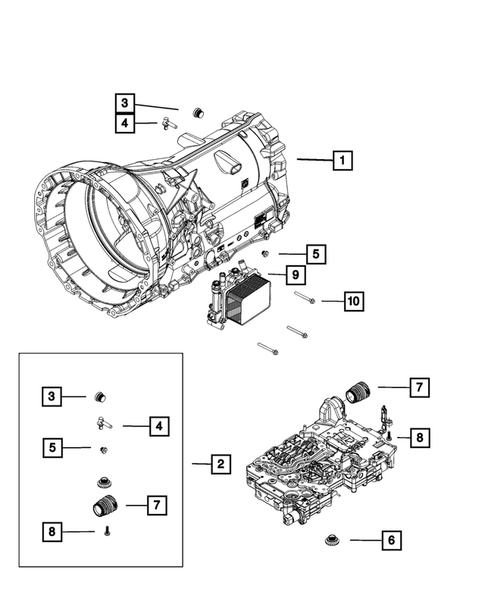 3
4
1
5
9
10
3
4
5
2
7
8
7
8
6