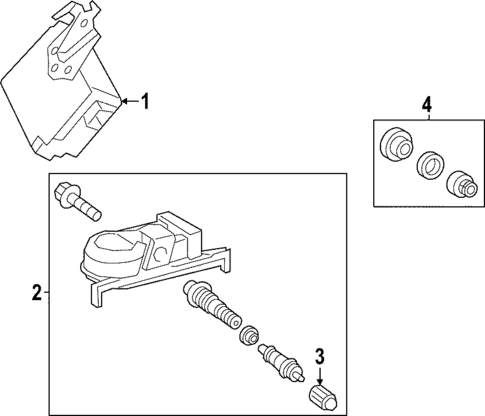 1

4

2

3