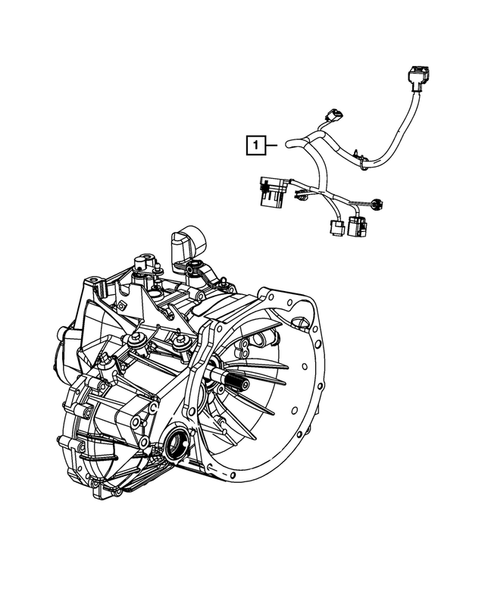 1