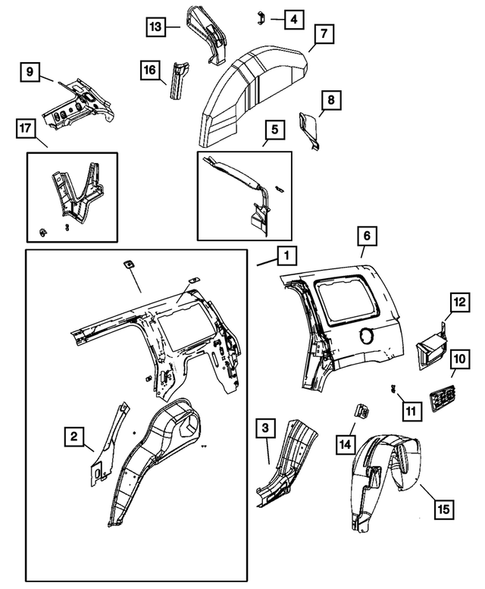 13
4
7
9
16
8
17
5
6
1
12
10
11
2
3
14
15