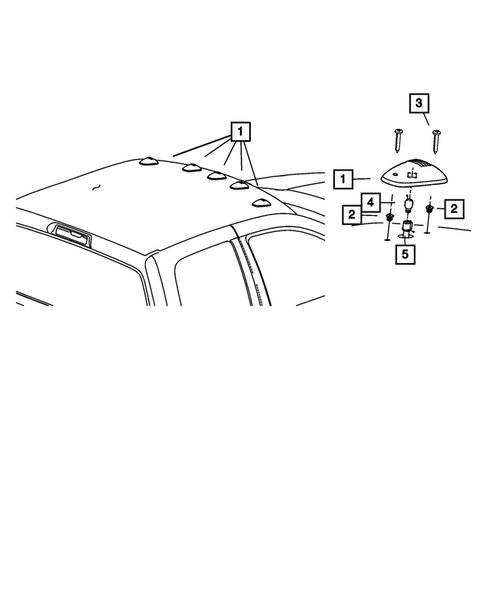 1
3
1
4
2
2
5