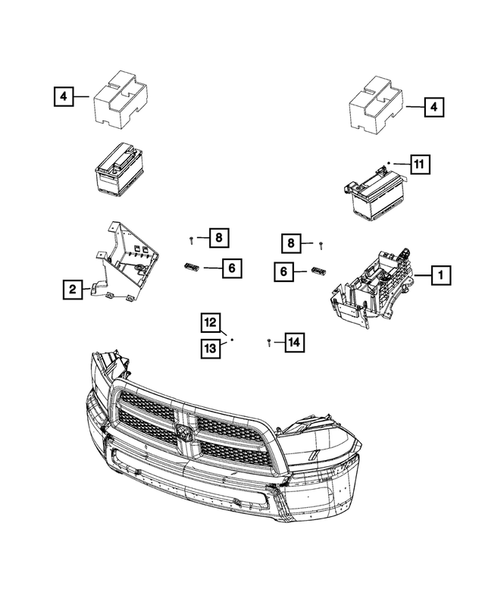 4
4
11
8
8
6
6
1
2
12
13
14