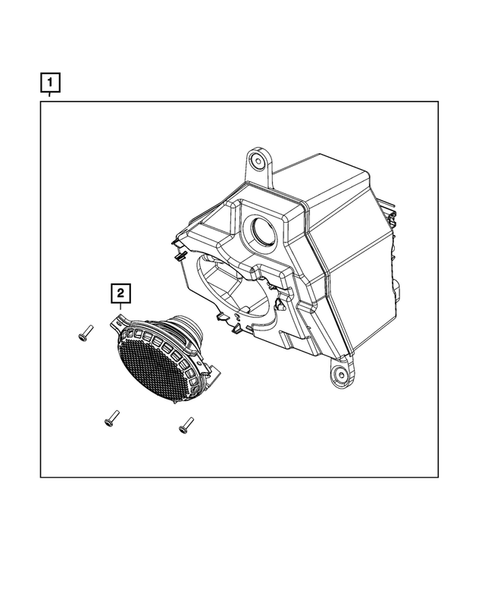 1

2