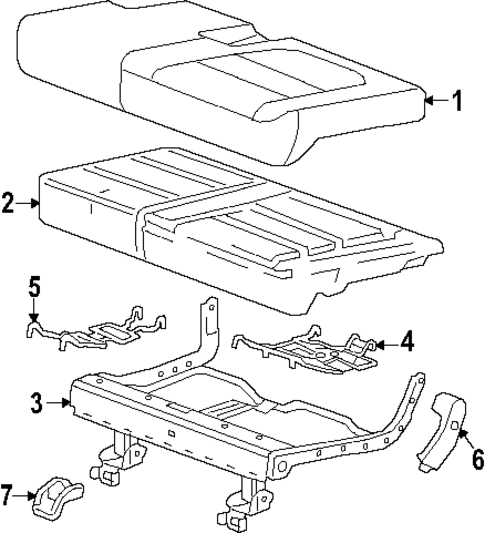 1
2
5
4
3
6
7