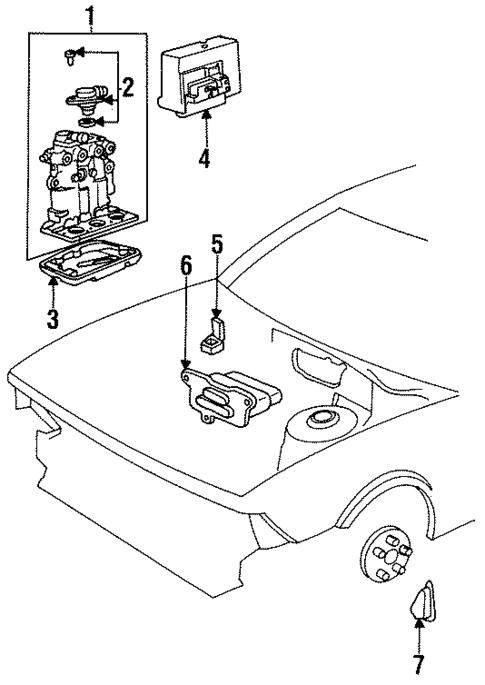 1
2
4
3
5
6
7