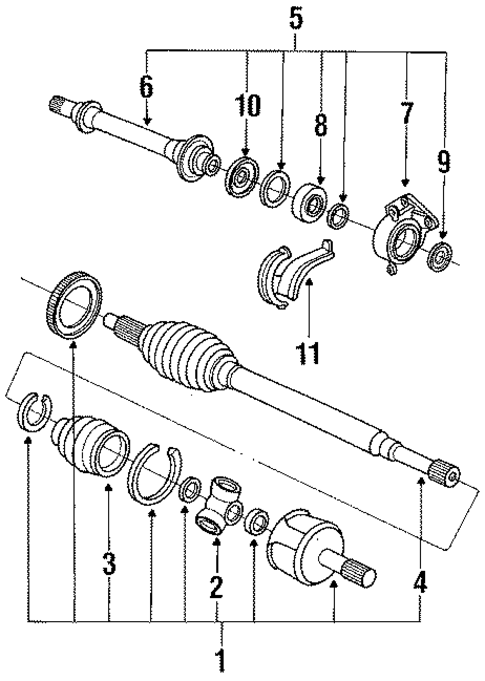 5
6
10
8
7
9
11
3
2
4
1