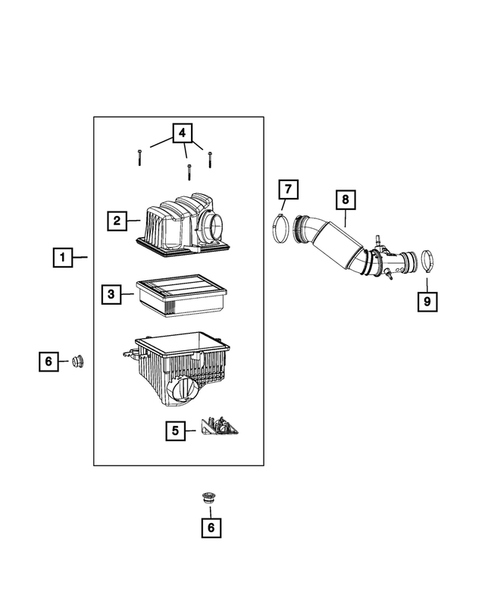 4
7
8
2
1
3
9
6
5
6