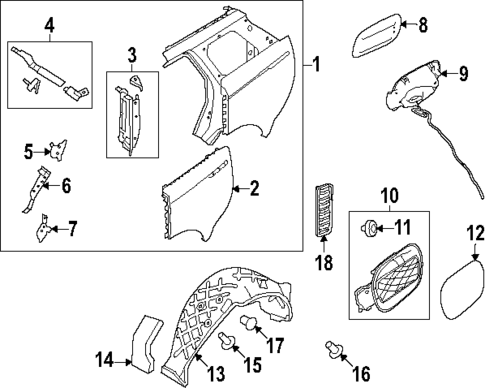 4
3
1
8
9
5
6
2
7
10
11
12
18
14
13
15
17
16