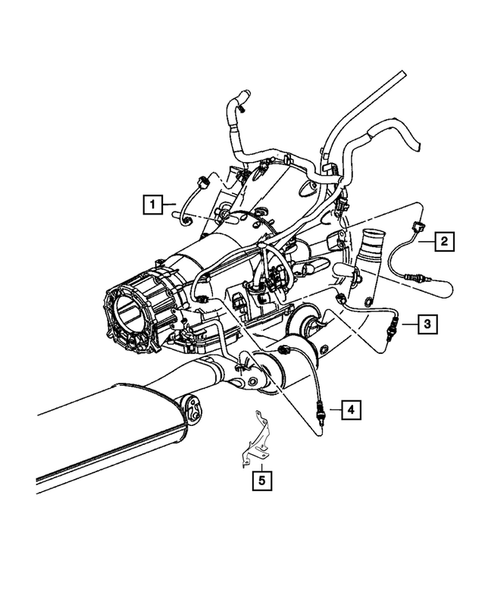 1
2
3
4
5