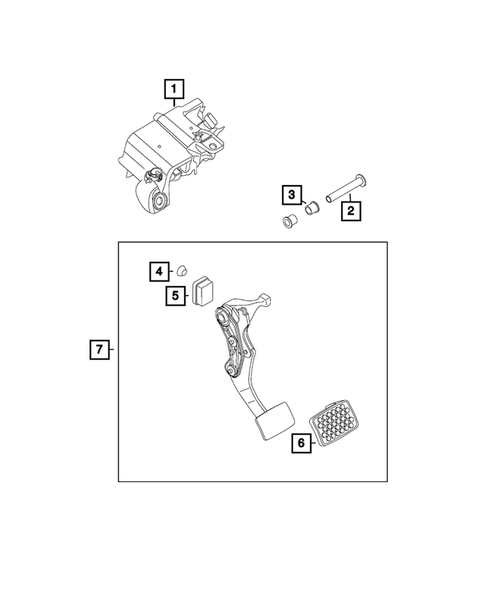 1

3

2

4

5

7

6