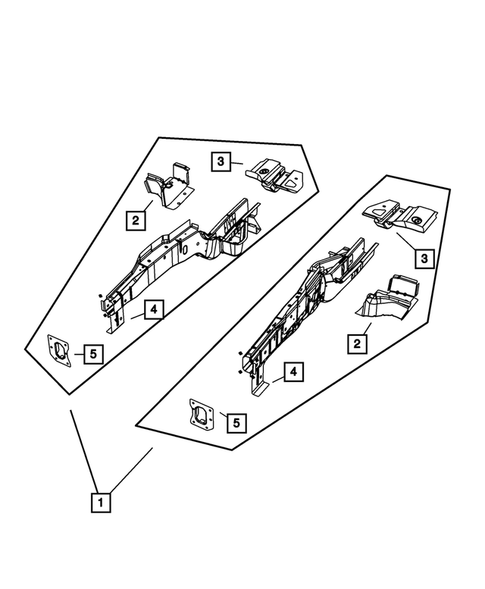 3
2
4
5
3
2
4
5
1