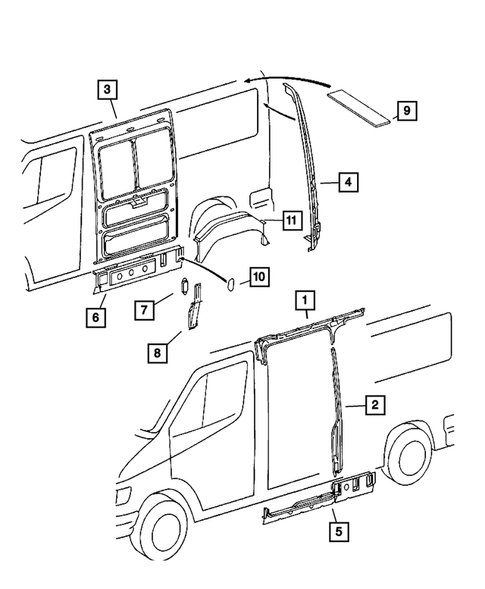 3
9
4
11
10
6
7
8
1
2
5