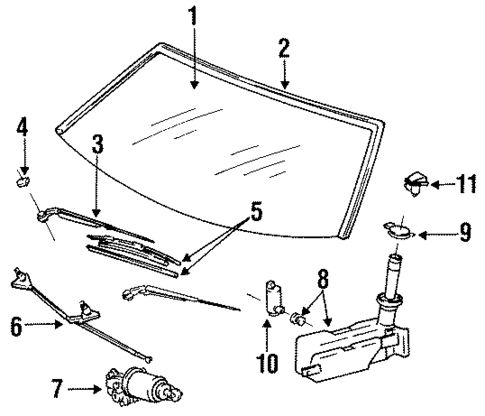 1
2
4
3
11
5
9
8
6
10
7