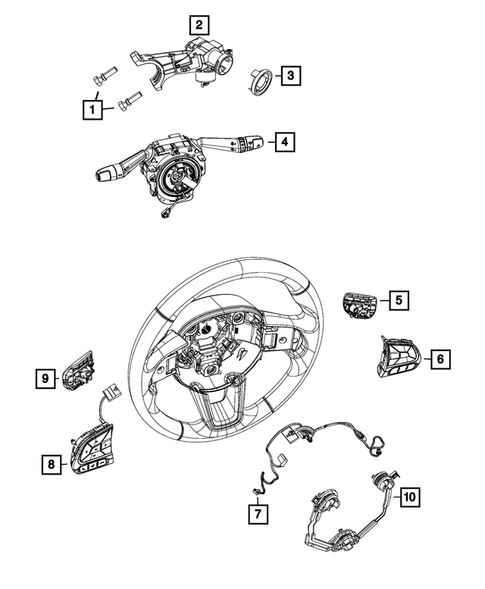 2
3
1
4
5
6
9
8
7
10