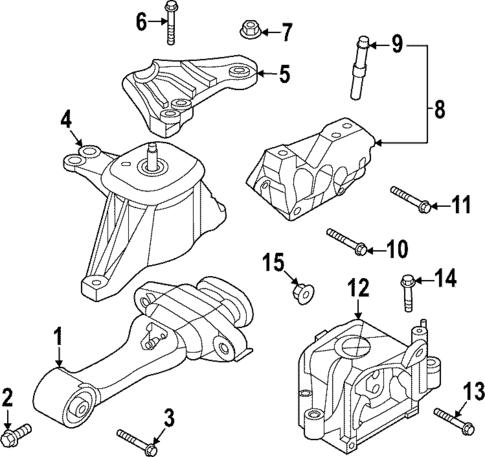 6
7
9
5
8
4
11
10
15
14
12
1
2
3
13