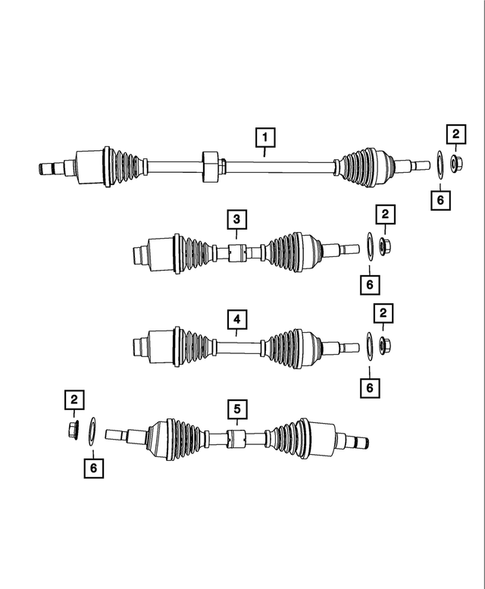 1
2
6
3
2
6
4
2
6
2
5
6