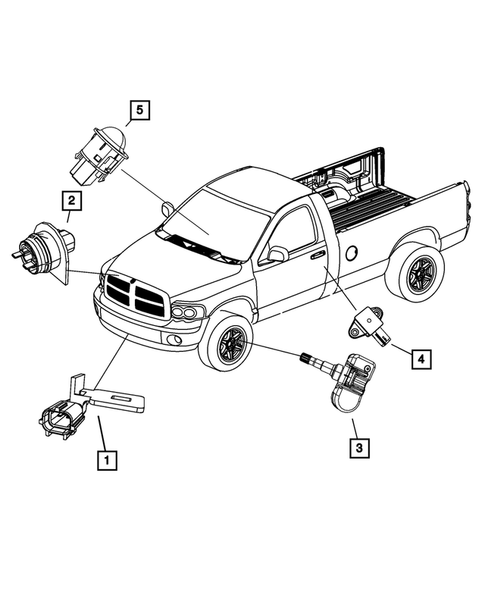 5
2
4
3
1