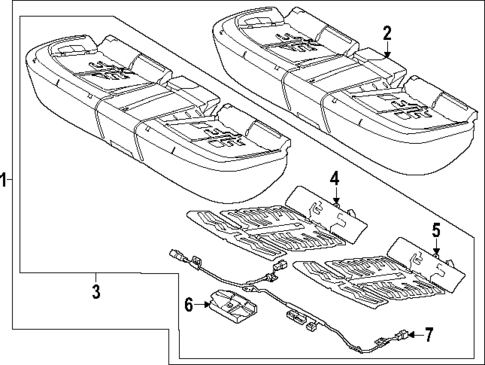 2
1
4
5
3
6
7