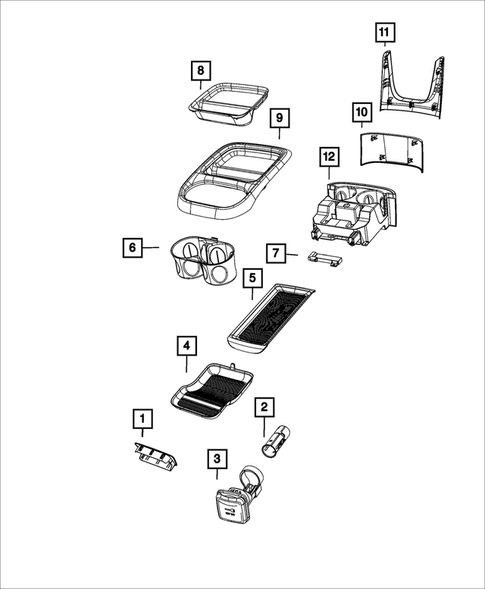 11

8

10

9

12

6

7

5

4

2

1

3