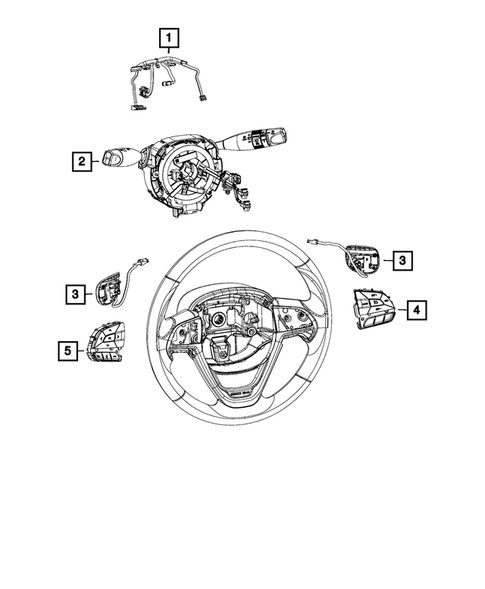 1
2
3
3
4
5