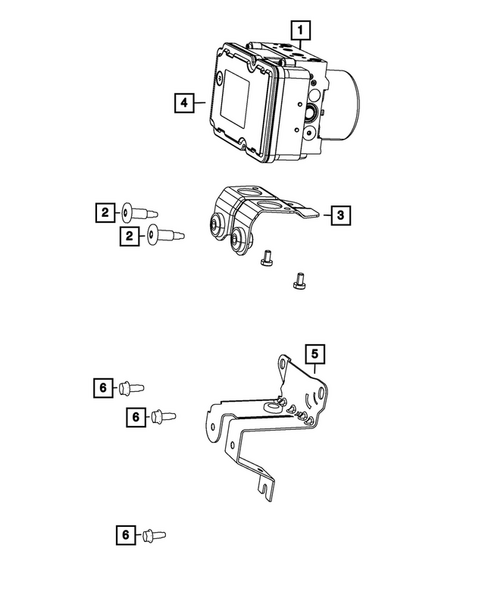 1
4
2
2
3
5
6
6
6