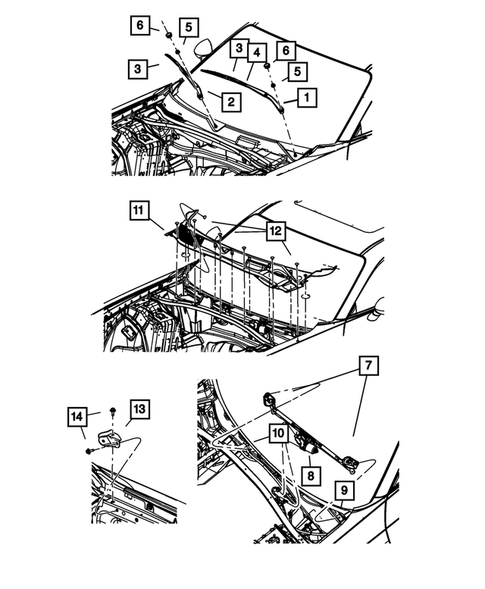 6
5
3
3
4
6
5
2
1
11
12
7
14
13
10
8
9