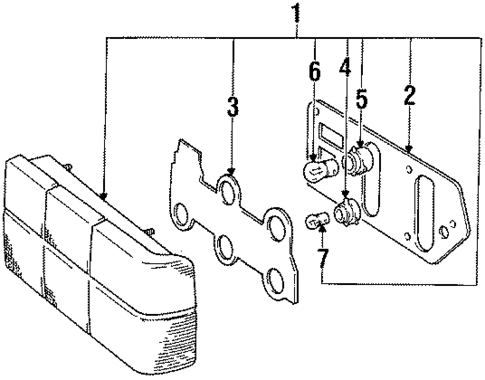 1
6
4
5
2
3
7