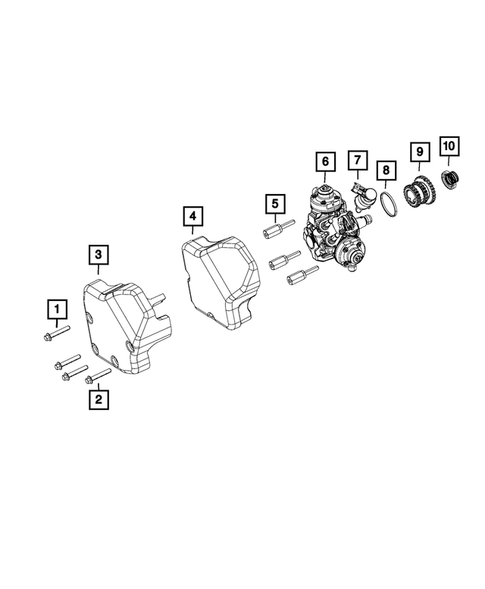 1
2
3
4
5
6
7
8
9
10