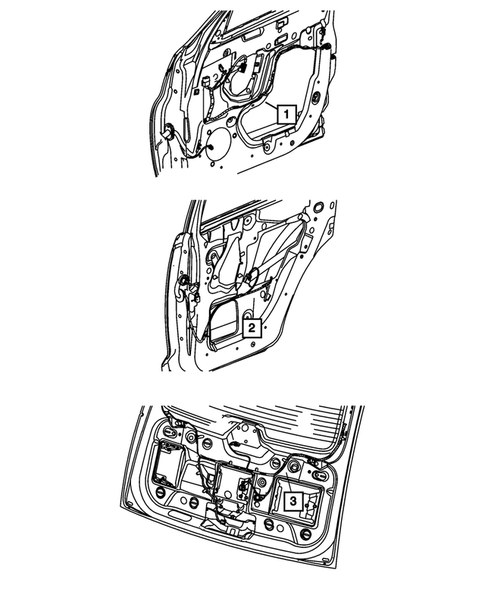 1

2

3