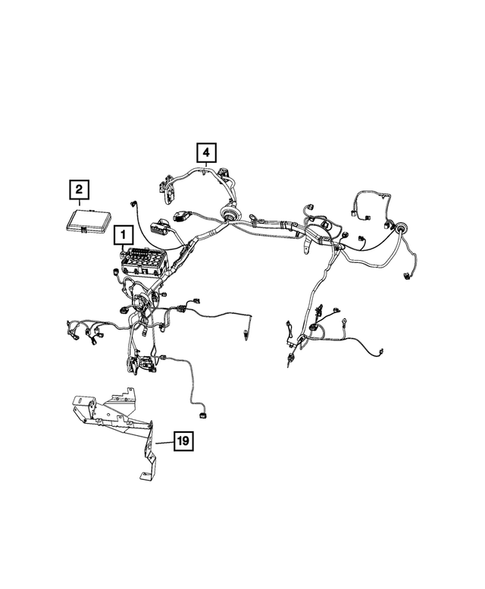 4
2
1
19