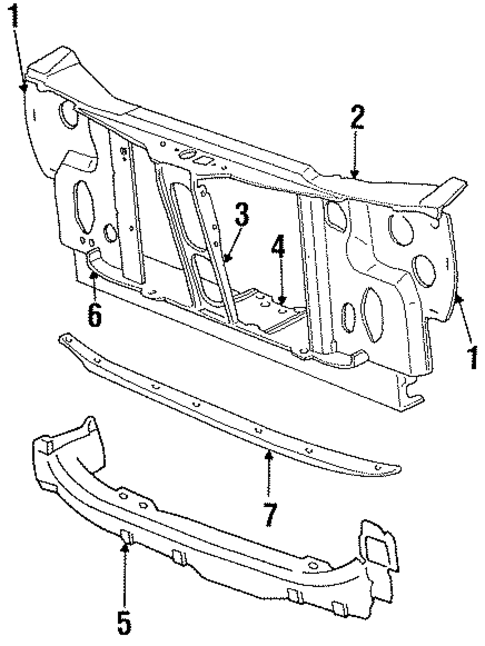 1
2
3
4
6
1
7
5