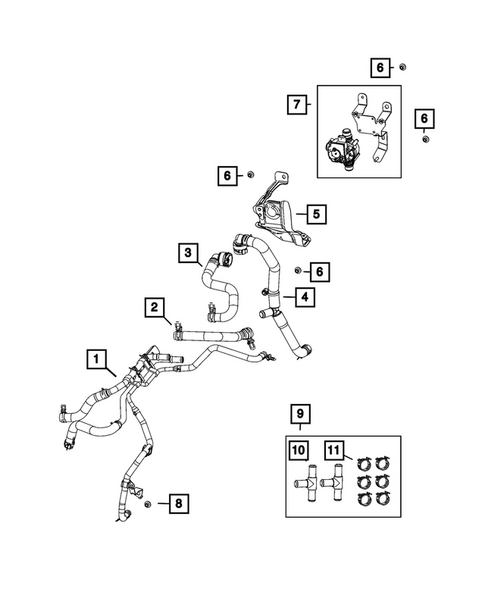 6
7
6
6
5
3
6
4
2
1
9
10
11
8