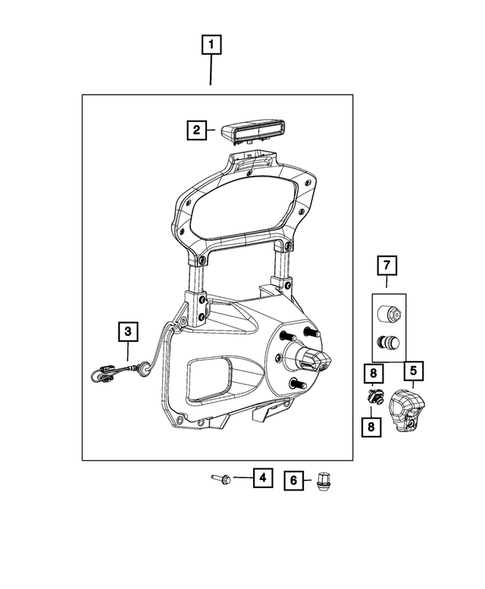 1
2
3
7
8
5
8
4
6