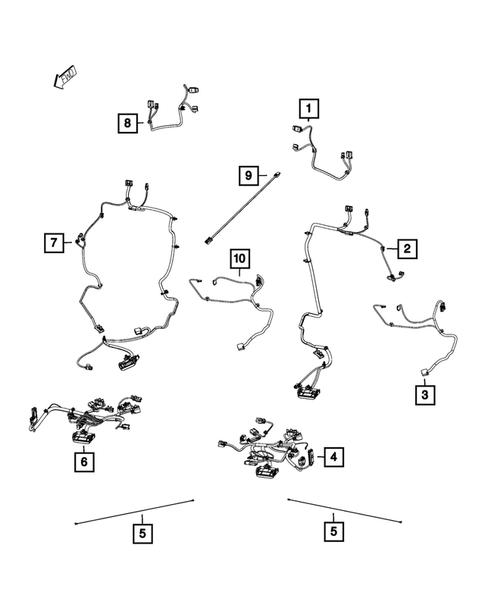 FWD

8

1

9

7

2

10

3

6

4

5

5