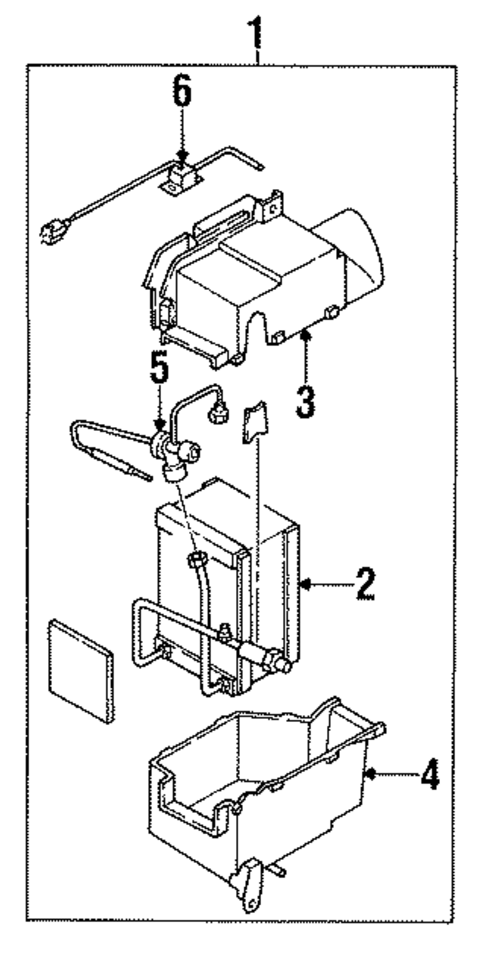 1
6
3
5
2
4