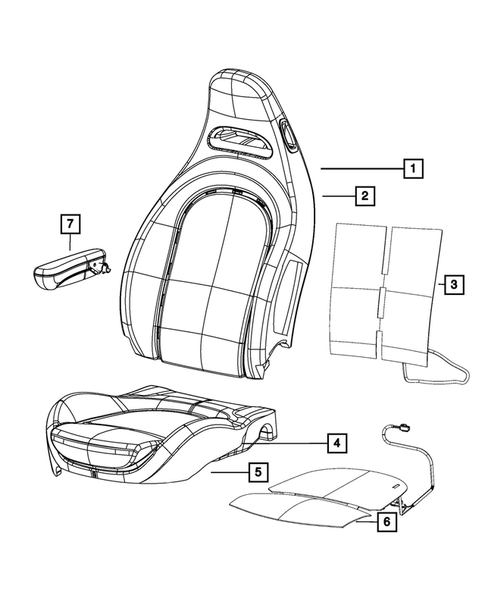 1
2
7
3
4
5
6