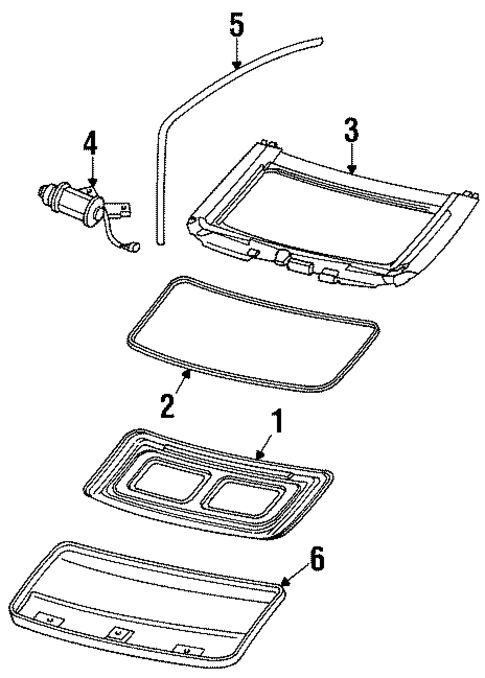 5
4
3
2
1
6