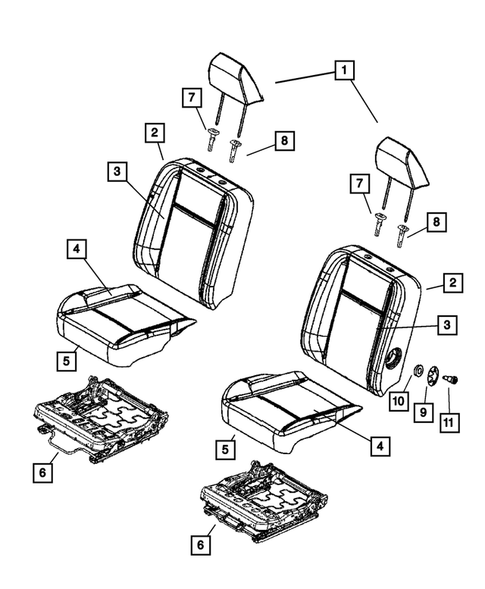 1
7
2
8
3
7
8
4
2
3
5
10
9
11
5
4
6
6