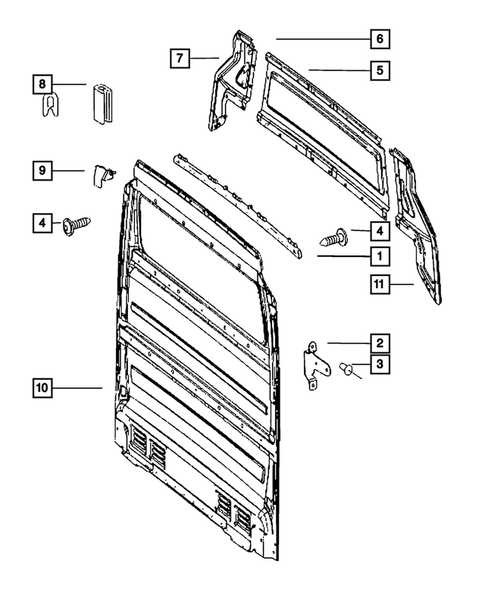 6
7
5
8
9
4
4
1
11
2
3
10