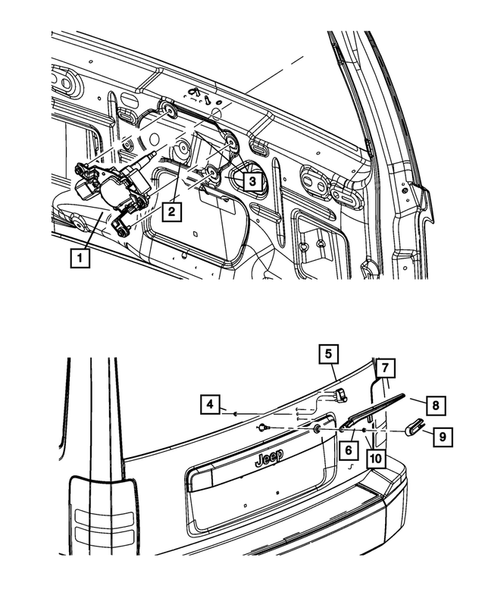 3
2
1
5
7
4
8
9
6
10
Jeep